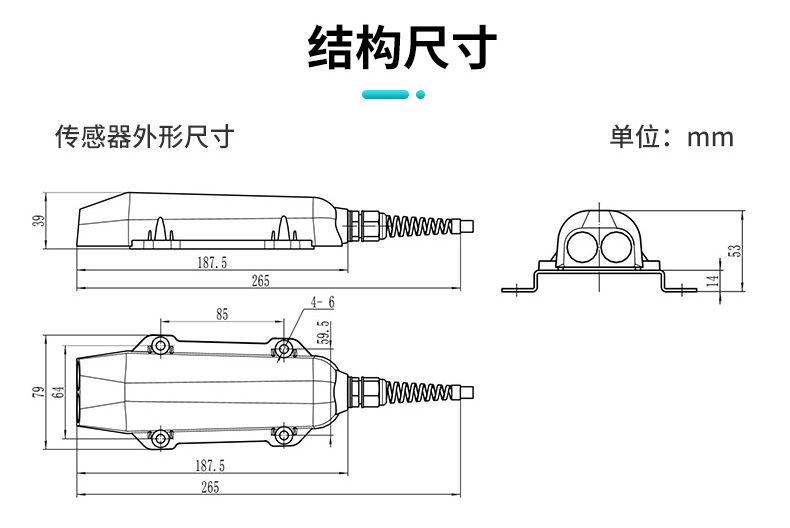 结构尺寸

传感器外形尺寸

单位：mm

39

187.5

265

53

14

85

4-6

59.5

79

64

187.5

265