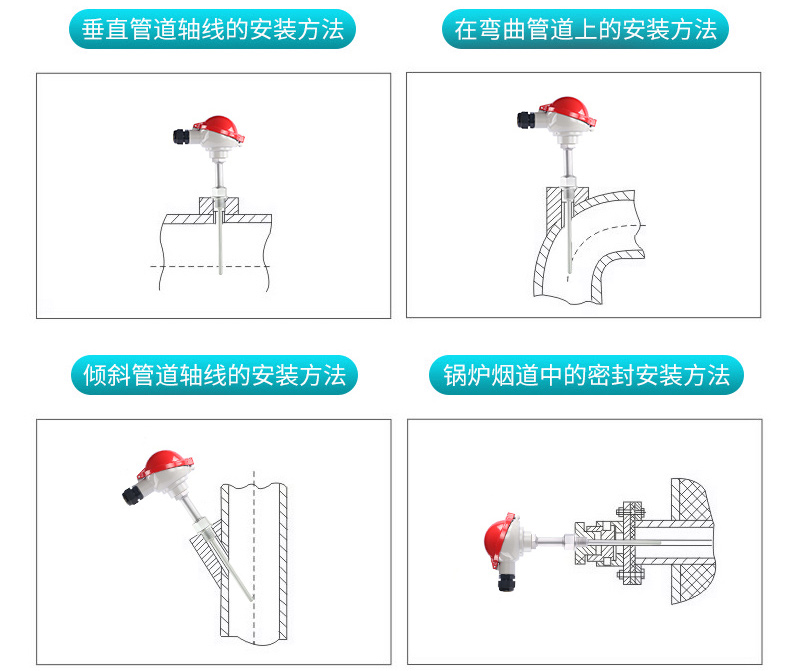 垂直管道轴线的安装方法

在弯曲管道上的安装方法

倾斜管道轴线的安装方法

锅炉烟道中的密封安装方法