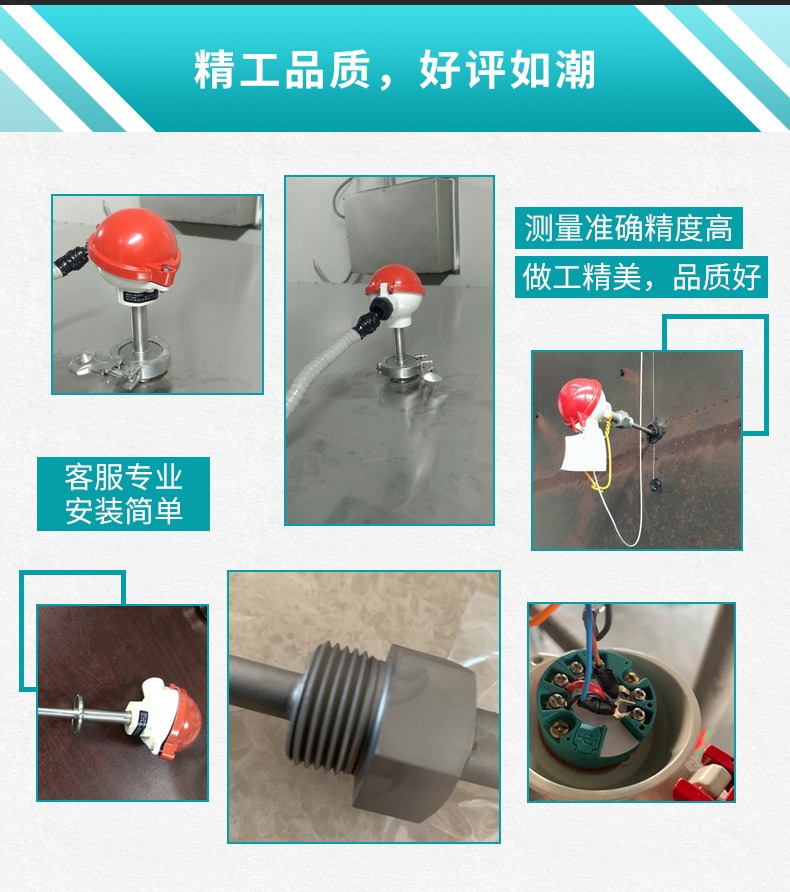 精工品质，好评如潮

测量准确精度高

做工精美，品质好

客服专业
安装简单