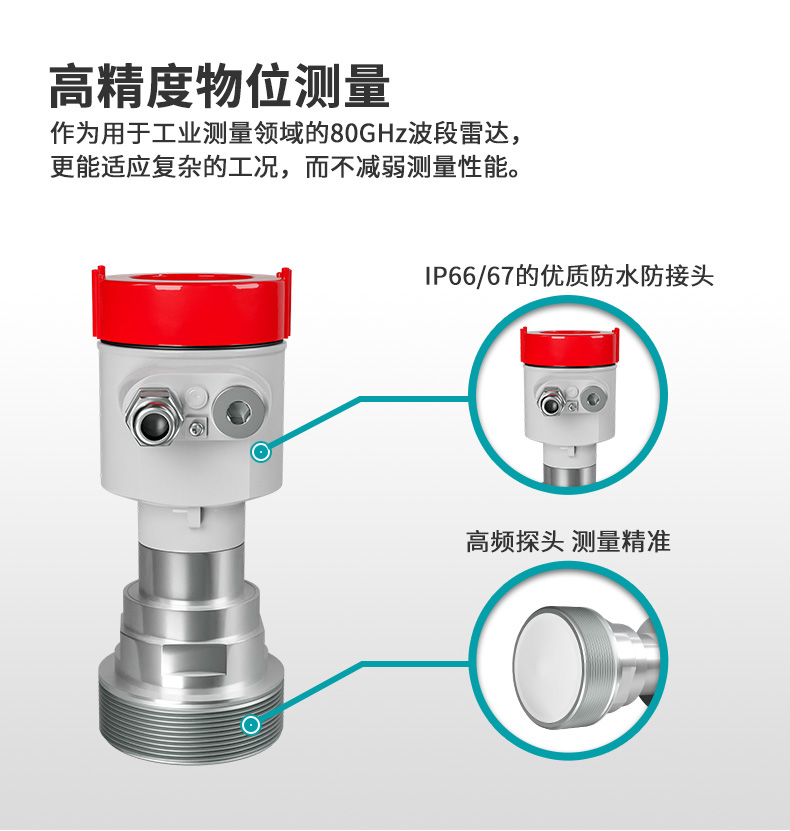 高精度物位测量

作为用于工业测量领域的80GHz波段雷达，更能适应复杂的工况，而不减弱测量性能。

IP66/67的优质防水防接头

高频探头 测量精准