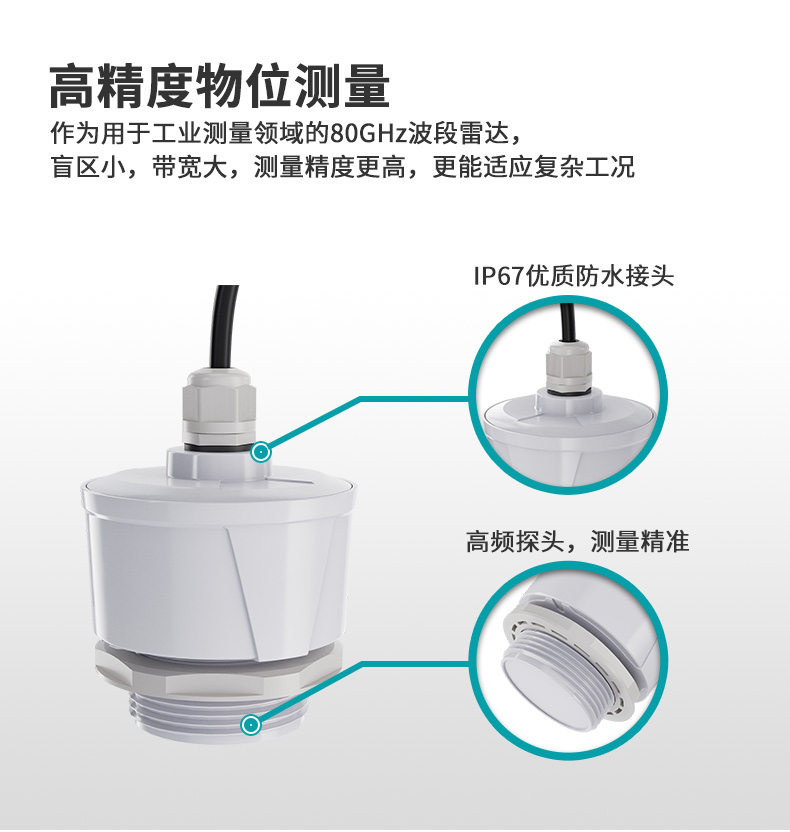 高精度物位测量

作为用于工业测量领域的80GHz波段雷达，
盲区小，带宽大，测量精度更高，更能适应复杂工况

IP67优质防水接头

高频探头，测量精准